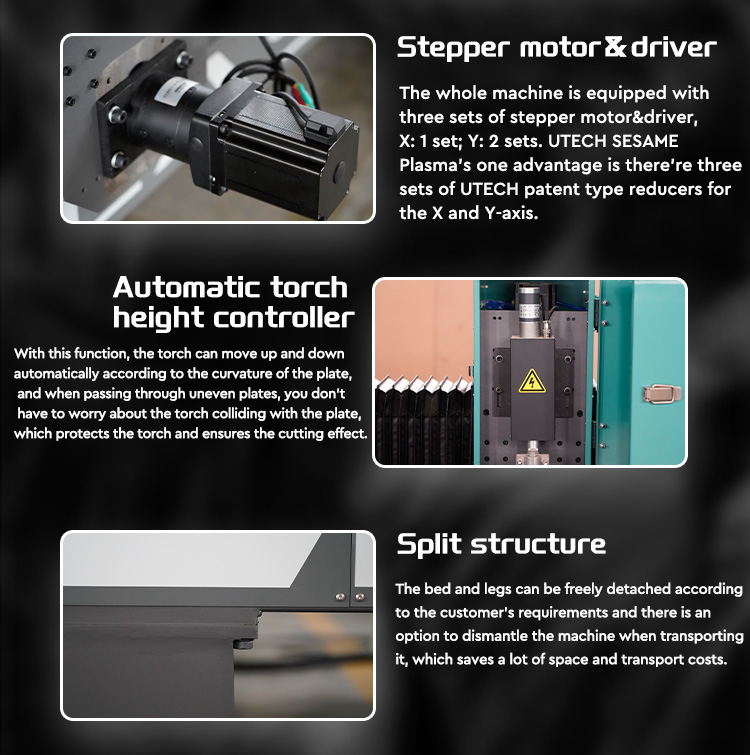 Stepper motor&driver

The whole machine is equipped with three sets of stepper motor&driver, X: 1 set; Y: 2 sets. UTECH SESAME Plasma's one advantage is there're three sets of UTECH patent type reducers for the X and Y-axis.

Automatic torch height controller

With this function, the torch can move up and down automatically according to the curvature of the plate, and when passing through uneven plates, you don't have to worry about the torch colliding with the plate, which protects the torch and ensures the cutting effect.

Split structure

The bed and legs can be freely detached according to the customer's requirements and there is an option to dismantle the machine when transporting it, which saves a lot of space and transport costs.